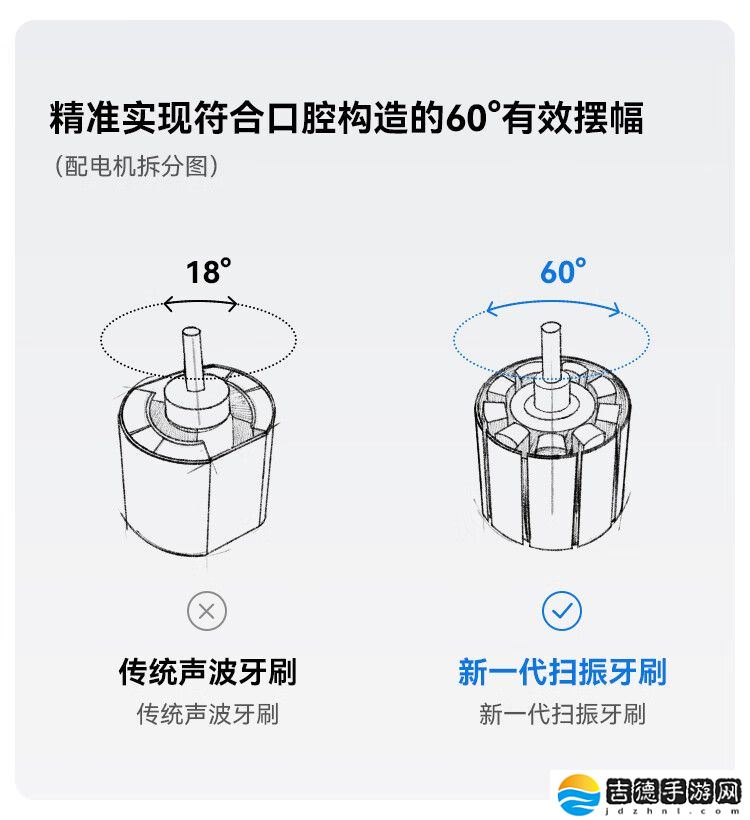 精准实现符合口腔构造的60°有效摆幅
（配电机拆分图）

18°

60°

传统声波牙刷
传统声波牙刷

新一代扫振牙刷
新一代扫振牙刷

吉德手游网
jdzhnl.com